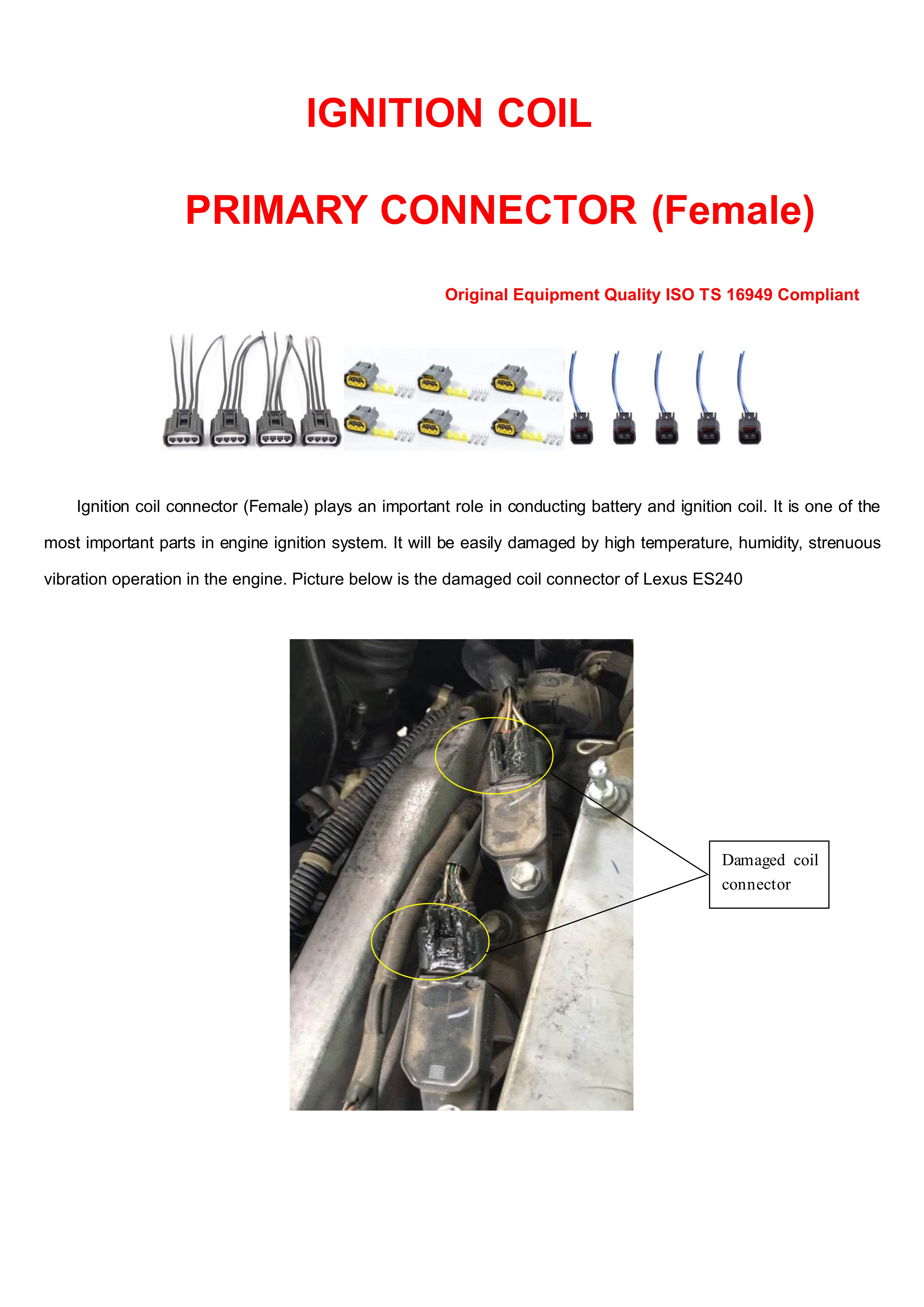 IGNITION COIL

PRIMARY CONNECTOR (Female)

Original Equipment Quality ISO TS 16949 Compliant

Ignition coil connector (Female) plays an important role in conducting battery and ignition coil. It is one of the most important parts in engine ignition system. It will be easily damaged by high temperature, humidity, strenuous vibration operation in the engine. Picture below is the damaged coil connector of Lexus ES240

Damaged coil connector